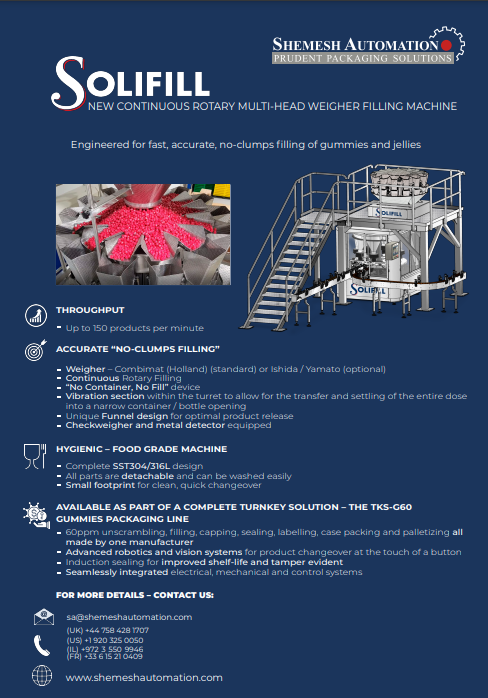 SHEMESH AUTOMATION
PRUDENT PACKAGING SOLUTIONS

SOLIFILL
NEW CONTINUOUS ROTARY MULTI-HEAD WEIGHER FILLING MACHINE

Engineered for fast, accurate, no-clumps filling of gummies and jellies

SOLIFILL

SOLIFILL

THROUGHPUT
- Up to 150 products per minute

ACCURATE "NO-CLUMPS FILLING"
- Weigher – Combimat (Holland) (standard) or Ishida / Yamato (optional)
- Continuous Rotary Filling
- "No Container, No Fill" device
- Vibration section within the turret to allow for the transfer and settling of the entire dose into a narrow container / bottle opening
- Unique Funnel design for optimal product release
- Checkweigher and metal detector equipped

HYGIENIC – FOOD GRADE MACHINE
- Complete SST304/316L design
- All parts are detachable and can be washed easily
- Small footprint for clean, quick changeover

AVAILABLE AS PART OF A COMPLETE TURNKEY SOLUTION – THE TKS-G60 GUMMIES PACKAGING LINE
- 60ppm unscrambling, filling, capping, sealing, labelling, case packing and palletizing all made by one manufacturer
- Advanced robotics and vision systems for product changeover at the touch of a button
- Induction sealing for improved shelf-life and tamper evident
- Seamlessly integrated electrical, mechanical and control systems

FOR MORE DETAILS – CONTACT US:

sa@shemeshautomation.com

(UK) +44 758 428 1707
(US) +1 920 325 0050
(IL) +972 3 550 9946
(FR) +33 6 15 21 0409

www.shemeshautomation.com