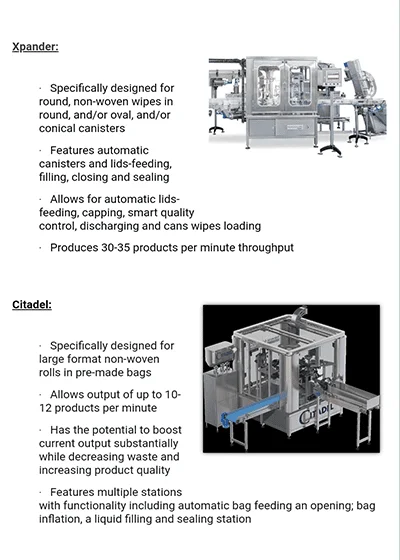 Xpander:

· Specifically designed for round, non-woven wipes in round, and/or oval, and/or conical canisters

· Features automatic canisters and lids-feeding, filling, closing and sealing

· Allows for automatic lids-feeding, capping, smart quality control, discharging and cans wipes loading

· Produces 30-35 products per minute throughput

Citadel:

· Specifically designed for large format non-woven rolls in pre-made bags

· Allows output of up to 10-12 products per minute

· Has the potential to boost current output substantially while decreasing waste and increasing product quality

· Features multiple stations with functionality including automatic bag feeding an opening; bag inflation, a liquid filling and sealing station

CITADEL